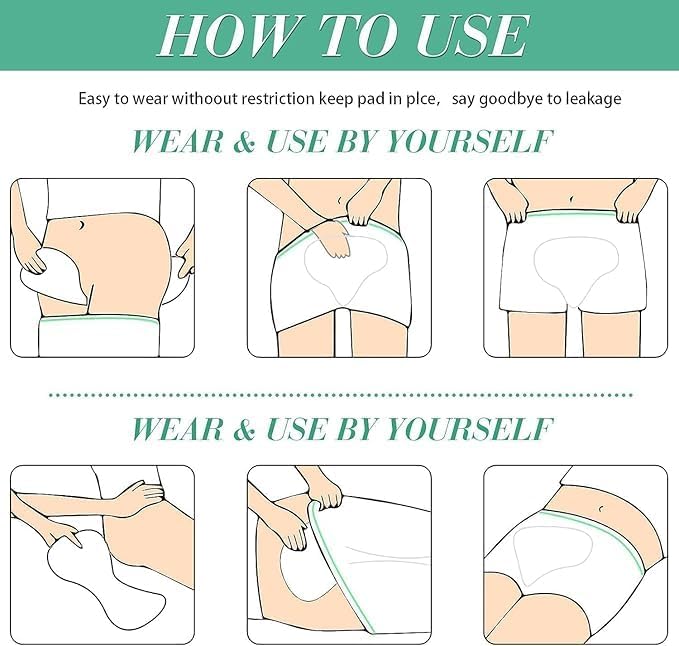 HOW TO USE

Easy to wear withoout restriction keep pad in plce, say goodbye to leakage

WEAR & USE BY YOURSELF

WEAR & USE BY YOURSELF