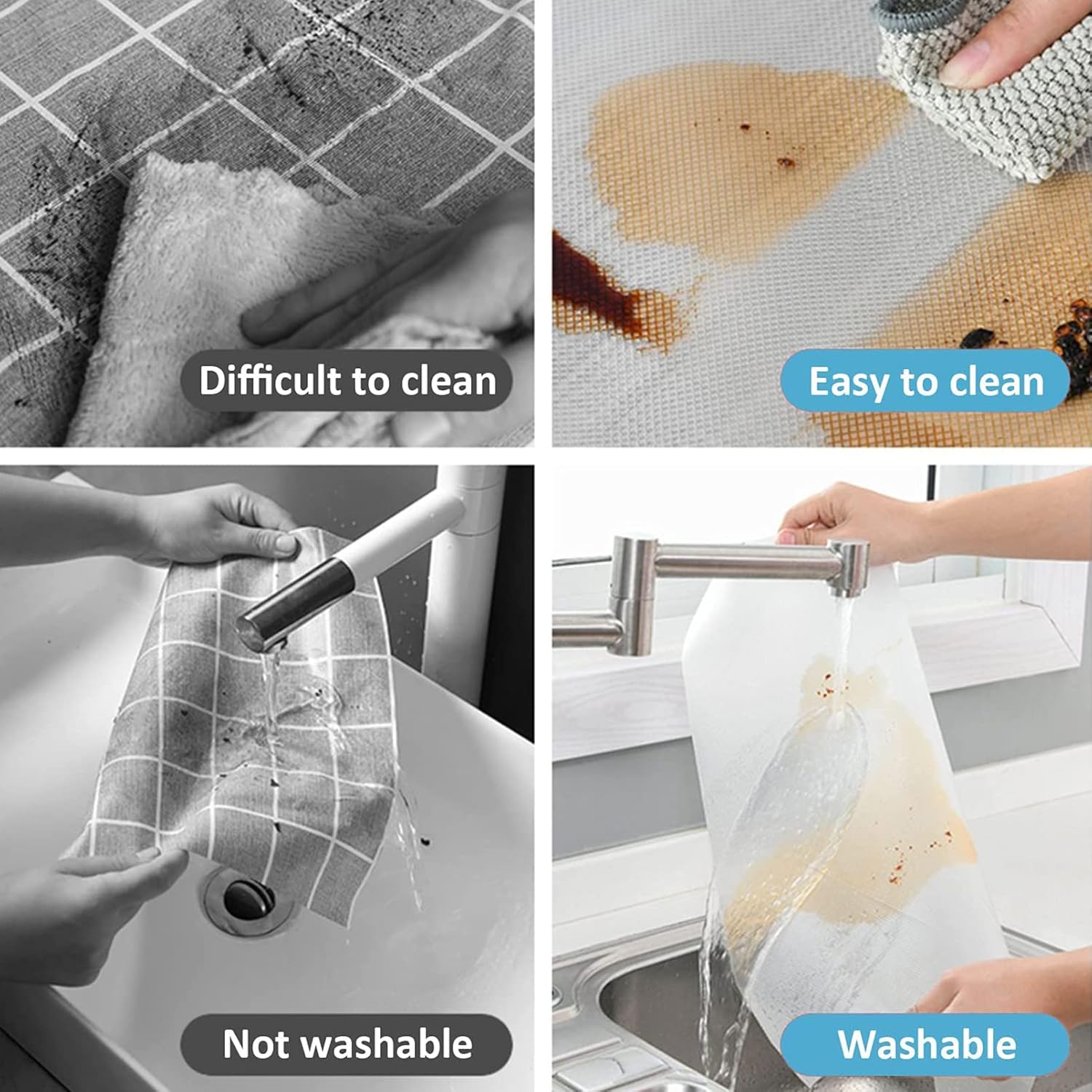 Difficult to clean

Easy to clean

Not washable

Washable