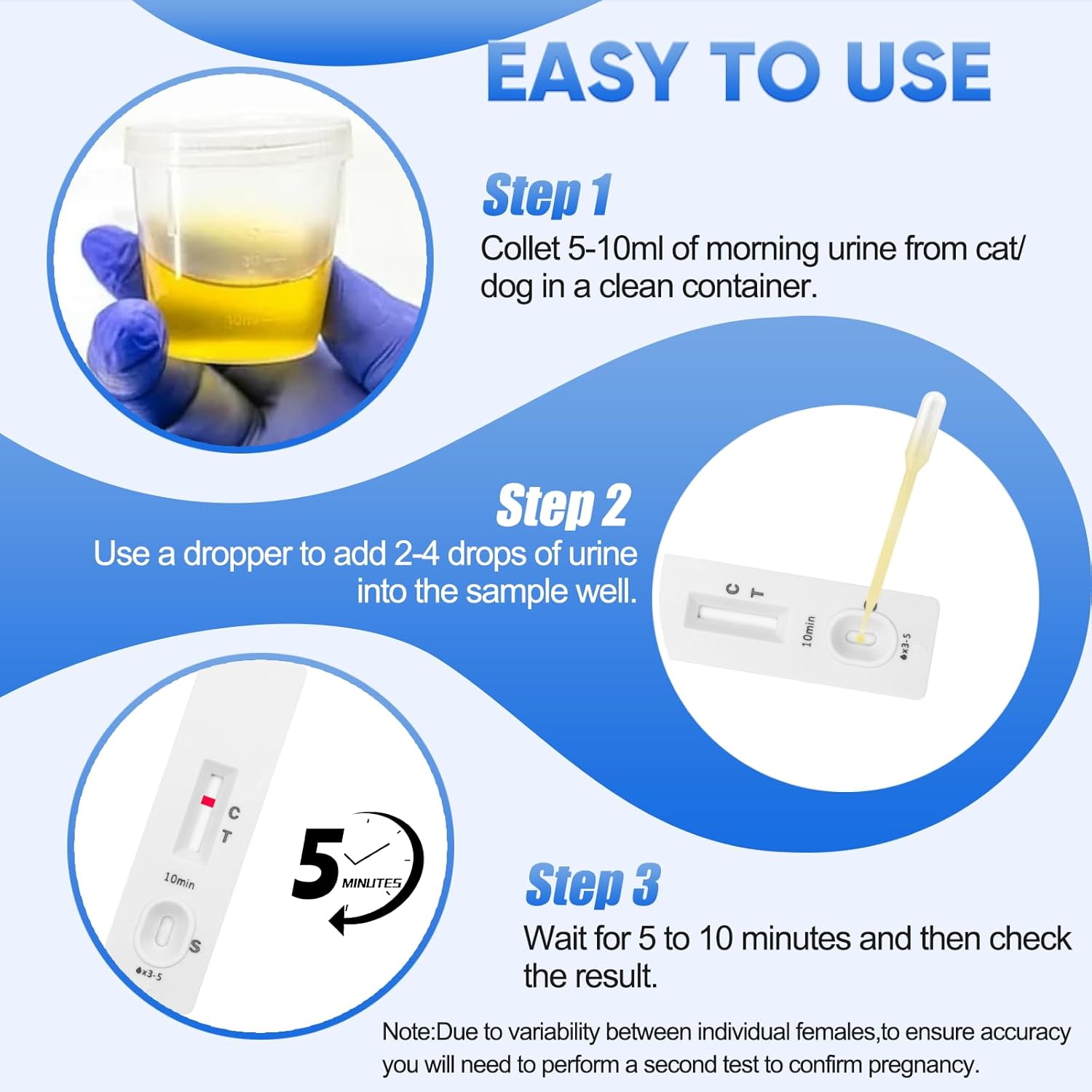 EASY TO USE

Step 1
Collet 5-10ml of morning urine from cat/ dog in a clean container.

Step 2
Use a dropper to add 2-4 drops of urine into the sample well.

C
T
10min
x3-5

C
T
10min
S
x3-5

5 MINUTES

Step 3
Wait for 5 to 10 minutes and then check the result.

Note:Due to variability between individual females,to ensure accuracy you will need to perform a second test to confirm pregnancy.